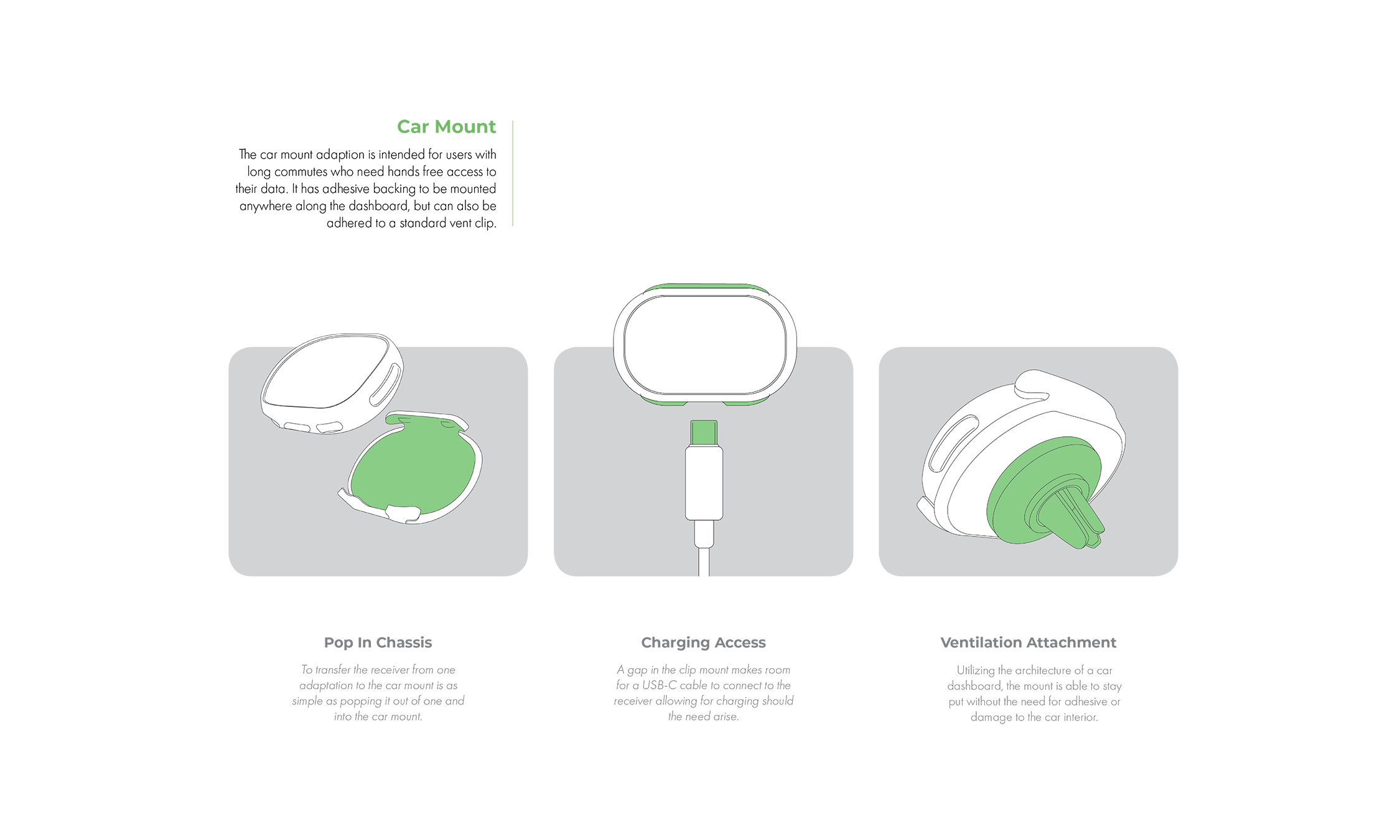 Car Mount

The car mount adaption is intended for users with long commutes who need hands free access to their data. It has adhesive backing to be mounted anywhere along the dashboard, but can also be adhered to a standard vent clip.

Pop In Chassis

To transfer the receiver from one adaptation to the car mount is as simple as popping it out of one and into the car mount.

Charging Access

A gap in the clip mount makes room for a USB-C cable to connect to the receiver allowing for charging should the need arise.

Ventilation Attachment

Utilizing the architecture of a car dashboard, the mount is able to stay put without the need for adhesive or damage to the car interior.